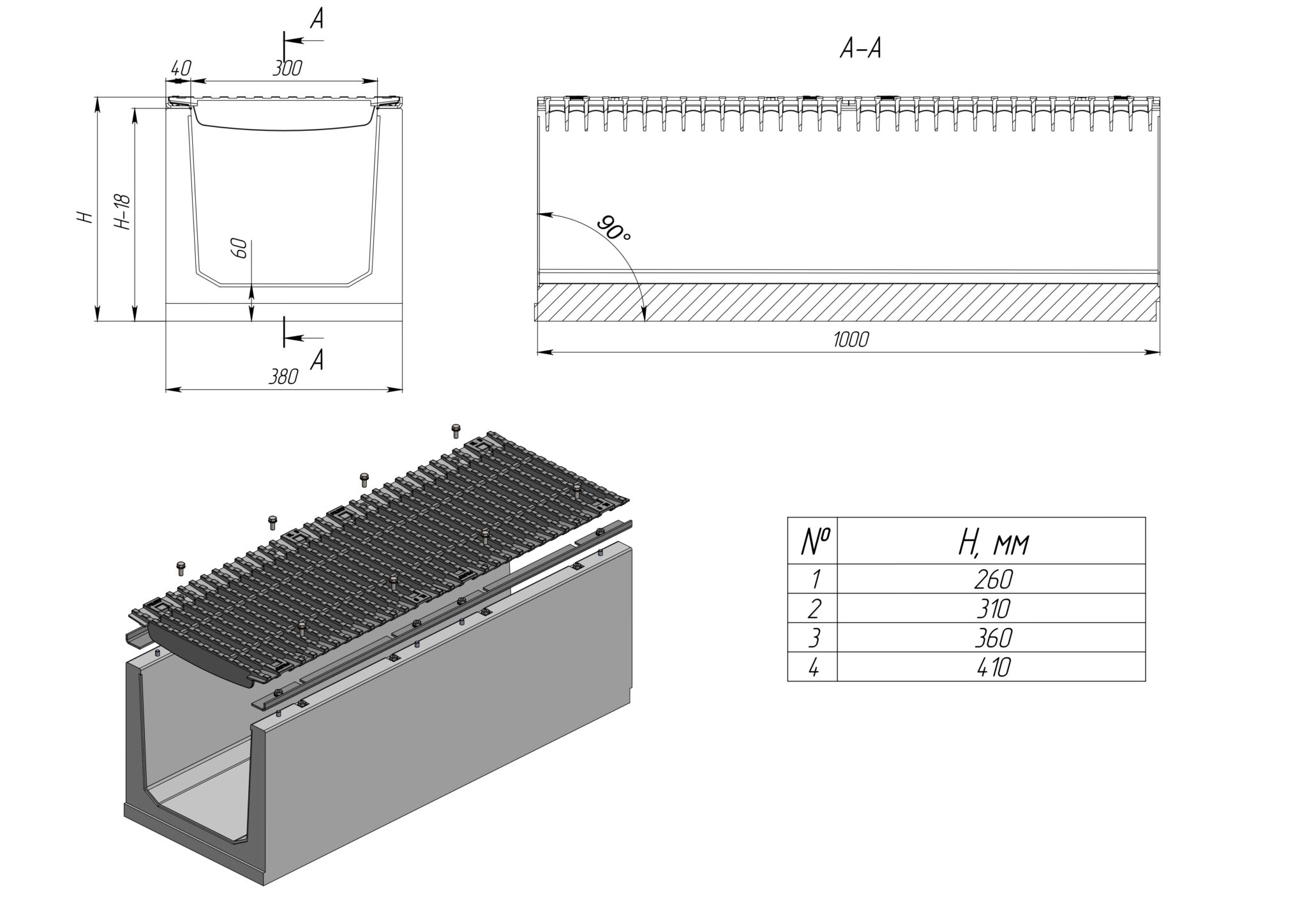 A
40
300
H
H-18
60
A
380

A-A
90°
1000

| № | H, мм |
|---|---|
| 1 | 260 |
| 2 | 310 |
| 3 | 360 |
| 4 | 410 |